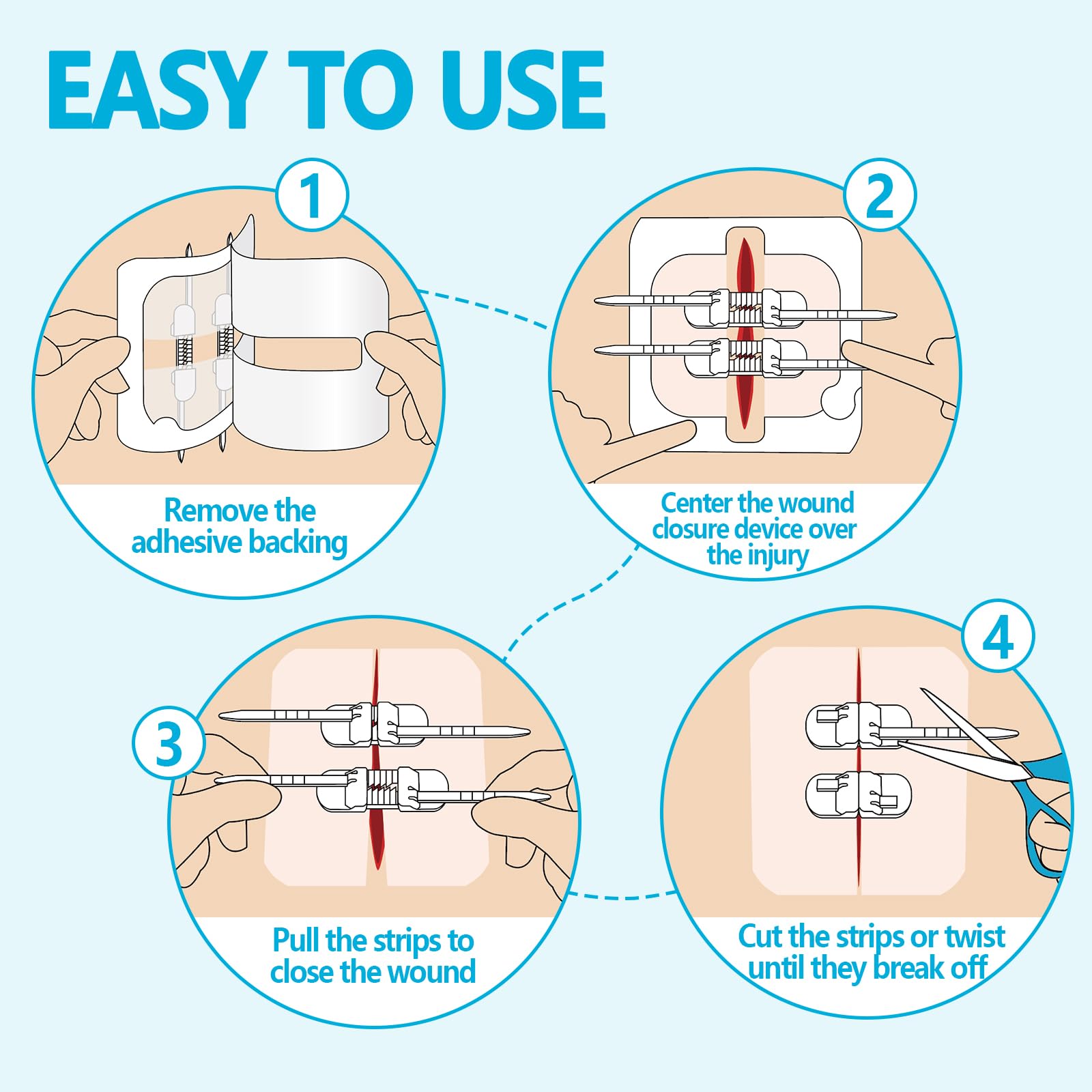 EASY TO USE

1

Remove the adhesive backing

2

Center the wound closure device over the injury

3

Pull the strips to close the wound

4

Cut the strips or twist until they break off